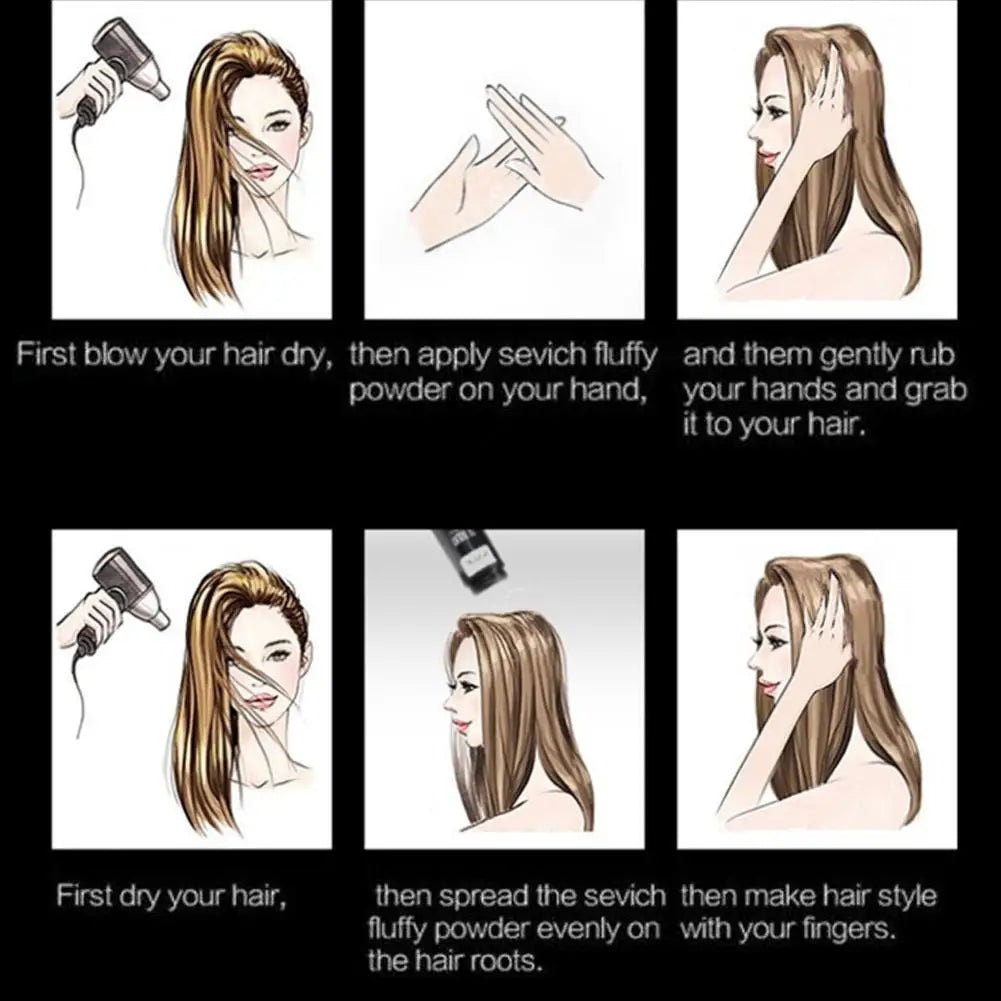 First blow your hair dry,

then apply sevich fluffy powder on your hand,

and them gently rub your hands and grab it to your hair.

First dry your hair,

then spread the sevich fluffy powder evenly on the hair roots.

then make hair style with your fingers.