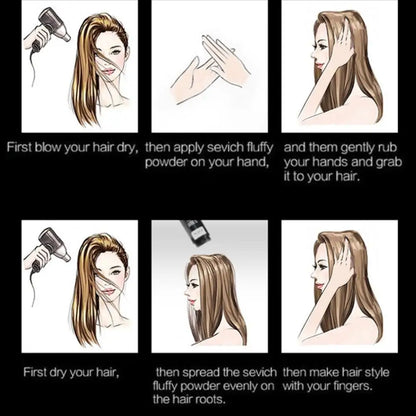 First blow your hair dry,

then apply sevich fluffy powder on your hand,

and them gently rub your hands and grab it to your hair.

First dry your hair,

then spread the sevich fluffy powder evenly on the hair roots.

then make hair style with your fingers.